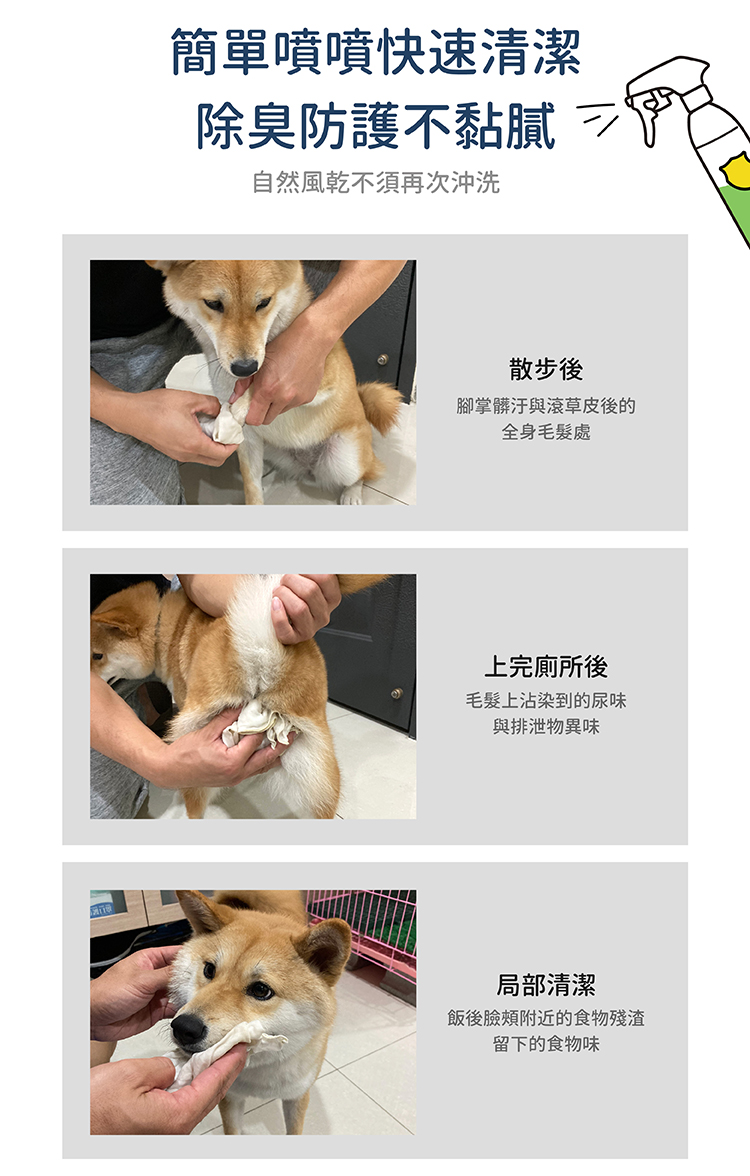 簡單噴噴快速清潔
除臭防護不黏膩

自然風乾不須再次沖洗

散步後
腳掌髒汙與滾草皮後的全身毛髮處

上完廁所後
毛髮上沾染到的尿味與排泄物異味

局部清潔
飯後臉頰附近的食物殘渣留下的食物味